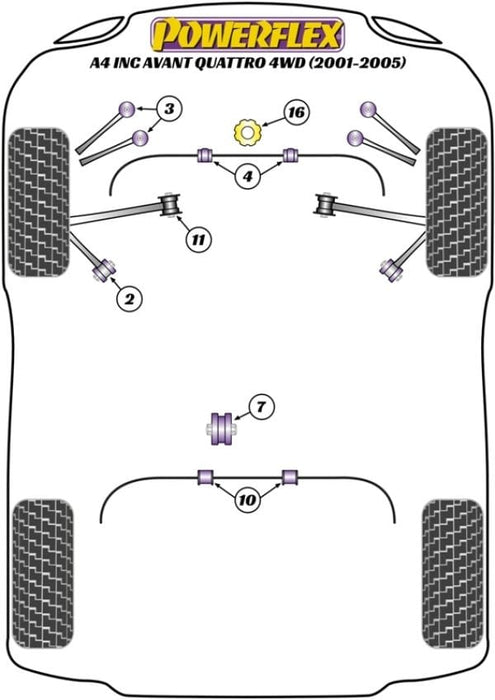 POWERFLEX
A4 INC AVANT QUATTRO 4WD (2001-2005)

3

16

4

11

2

7

10