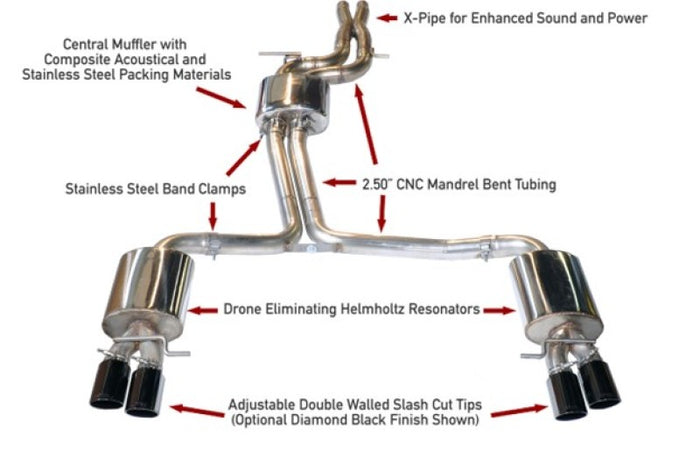 X-Pipe for Enhanced Sound and Power

Central Muffler with Composite Acoustical and Stainless Steel Packing Materials

Stainless Steel Band Clamps

2.50" CNC Mandrel Bent Tubing

Drone Eliminating Helmholtz Resonators

Adjustable Double Walled Slash Cut Tips (Optional Diamond Black Finish Shown)